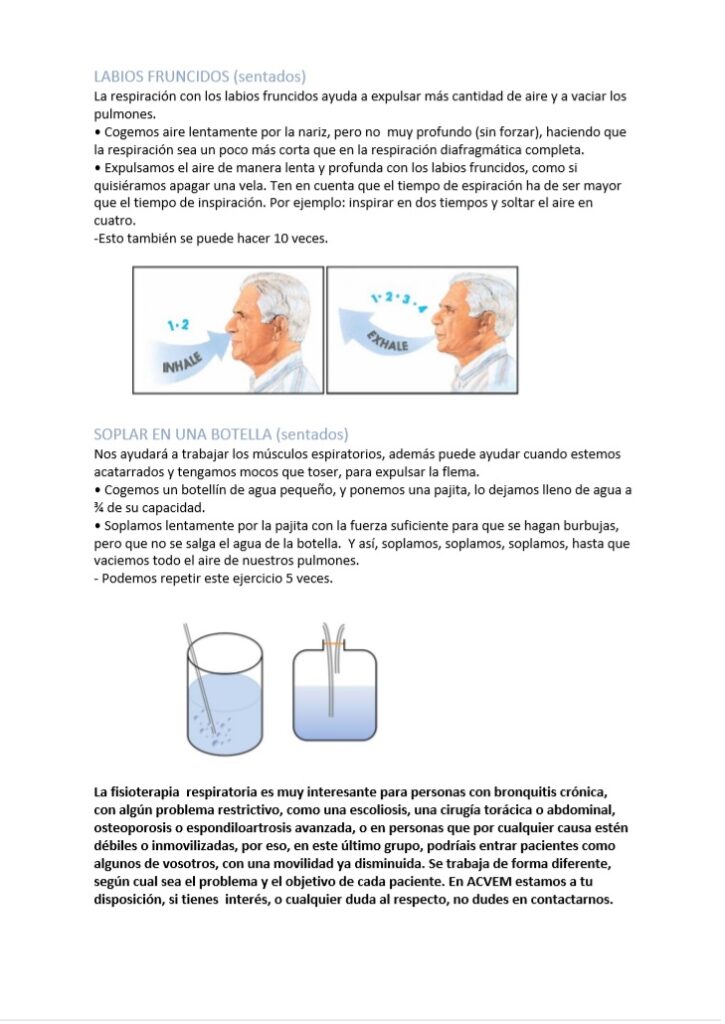 LABIOS FRUNCIDOS (sentados)

La respiración con los labios fruncidos ayuda a expulsar más cantidad de aire y a vaciar los pulmones.

• Cogemos aire lentamente por la nariz, pero no muy profundo (sin forzar), haciendo que la respiración sea un poco más corta que en la respiración diafragmática completa.

• Expulsamos el aire de manera lenta y profunda con los labios fruncidos, como si quisiéramos apagar una vela. Ten en cuenta que el tiempo de espiración ha de ser mayor que el tiempo de inspiración. Por ejemplo: inspirar en dos tiempos y soltar el aire en cuatro.

-Esto también se puede hacer 10 veces.

1 · 2
INHALE

1 · 2 · 3 · 4
EXHALE

SOPLAR EN UNA BOTELLA (sentados)

Nos ayudará a trabajar los músculos espiratorios, además puede ayudar cuando estemos acatarrados y tengamos mocos que toser, para expulsar la flema.

• Cogemos un botellín de agua pequeño, y ponemos una pajita, lo dejamos lleno de agua a ¾ de su capacidad.

• Soplamos lentamente por la pajita con la fuerza suficiente para que se hagan burbujas, pero que no se salga el agua de la botella. Y así, soplamos, soplamos, soplamos, hasta que vaciemos todo el aire de nuestros pulmones.

- Podemos repetir este ejercicio 5 veces.

La fisioterapia respiratoria es muy interesante para personas con bronquitis crónica, con algún problema restrictivo, como una escoliosis, una cirugía torácica o abdominal, osteoporosis o espondiloartrosis avanzada, o en personas que por cualquier causa estén débiles o inmovilizadas, por eso, en este último grupo, podríais entrar pacientes como algunos de vosotros, con una movilidad ya disminuida. Se trabaja de forma diferente, según cual sea el problema y el objetivo de cada paciente. En ACVEM estamos a tu disposición, si tienes interés, o cualquier duda al respecto, no dudes en contactarnos.